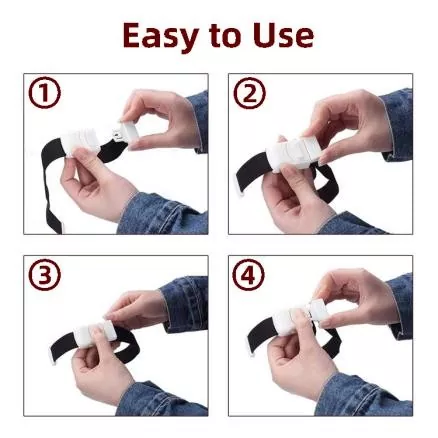 Easy to Use

①

②

③

④